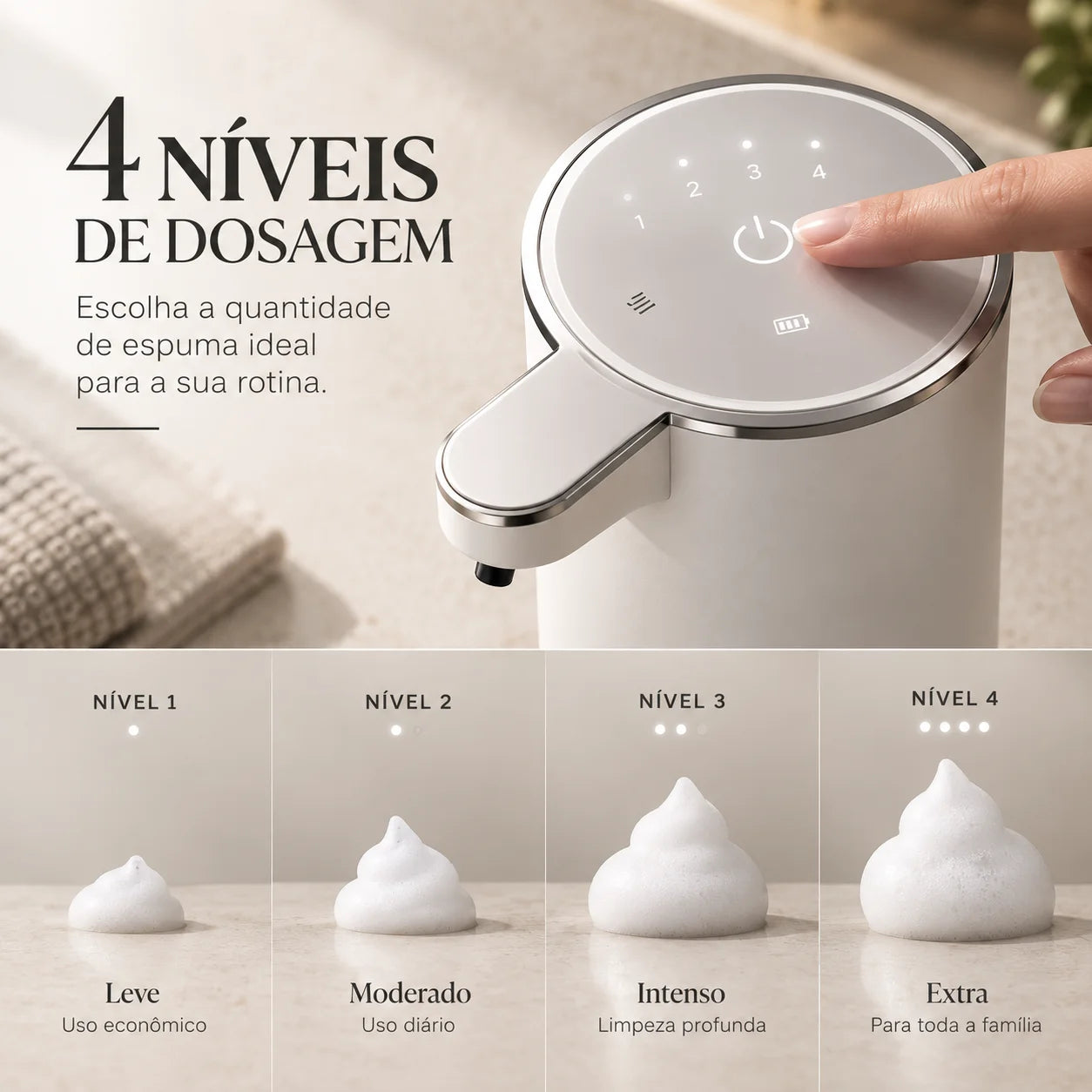 4 NÍVEIS DE DOSAGEM

Escolha a quantidade de espuma ideal para a sua rotina.

1 2 3 4

NÍVEL 1

Leve
Uso econômico

NÍVEL 2

Moderado
Uso diário

NÍVEL 3

Intenso
Limpeza profunda

NÍVEL 4

Extra
Para toda a família